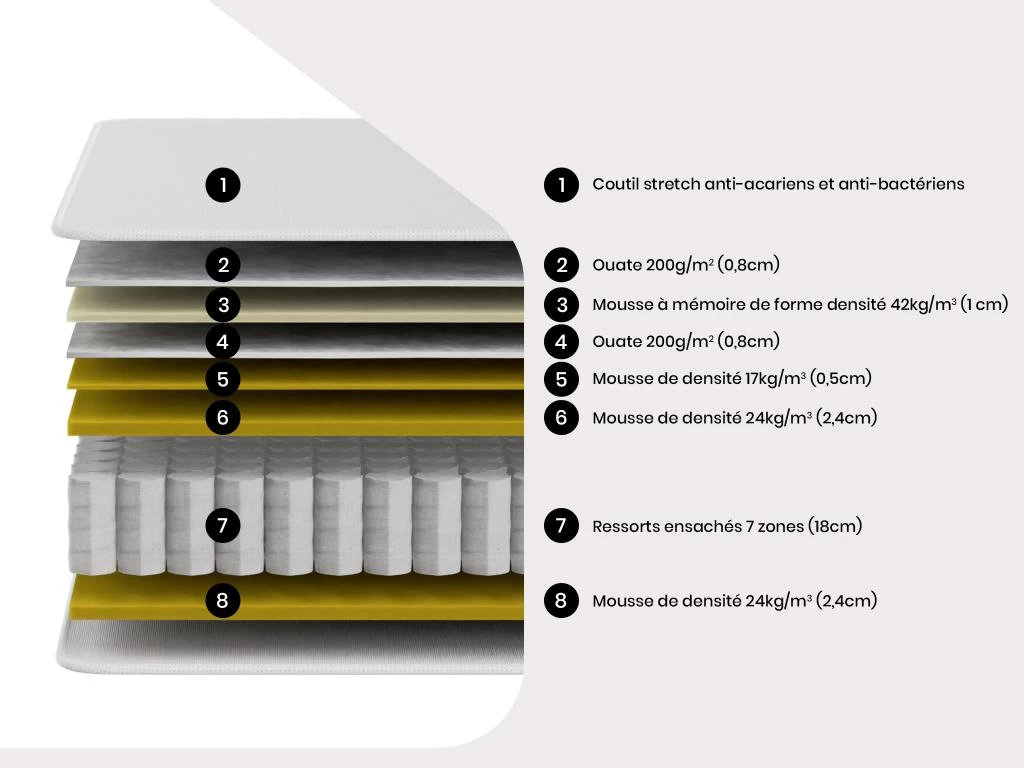 1
2
3
4
5
6
7
8

1 Coutil stretch anti-acariens et anti-bactériens

2 Ouate 200g/m² (0,8cm)

3 Mousse à mémoire de forme densité 42kg/m³ (1 cm)

4 Ouate 200g/m² (0,8cm)

5 Mousse de densité 17kg/m³ (0,5cm)

6 Mousse de densité 24kg/m³ (2,4cm)

7 Ressorts ensachés 7 zones (18cm)

8 Mousse de densité 24kg/m³ (2,4cm)