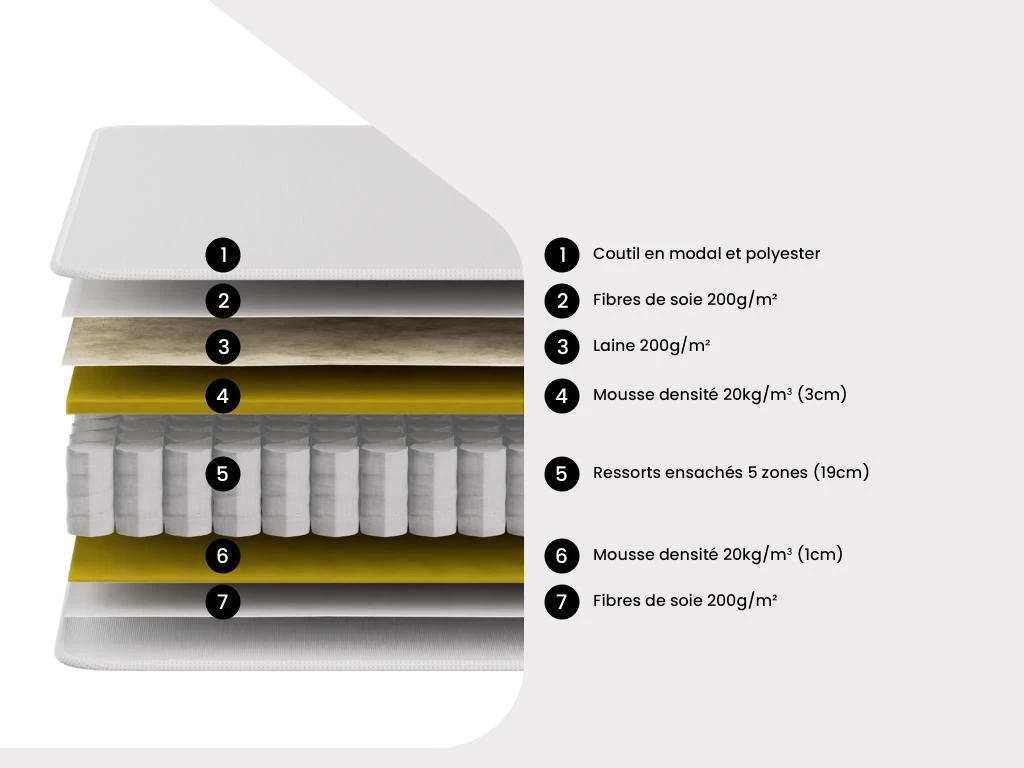 1
2
3
4
5
6
7

1 Coutil en modal et polyester
2 Fibres de soie 200g/m²
3 Laine 200g/m²
4 Mousse densité 20kg/m³ (3cm)
5 Ressorts ensachés 5 zones (19cm)
6 Mousse densité 20kg/m³ (1cm)
7 Fibres de soie 200g/m²