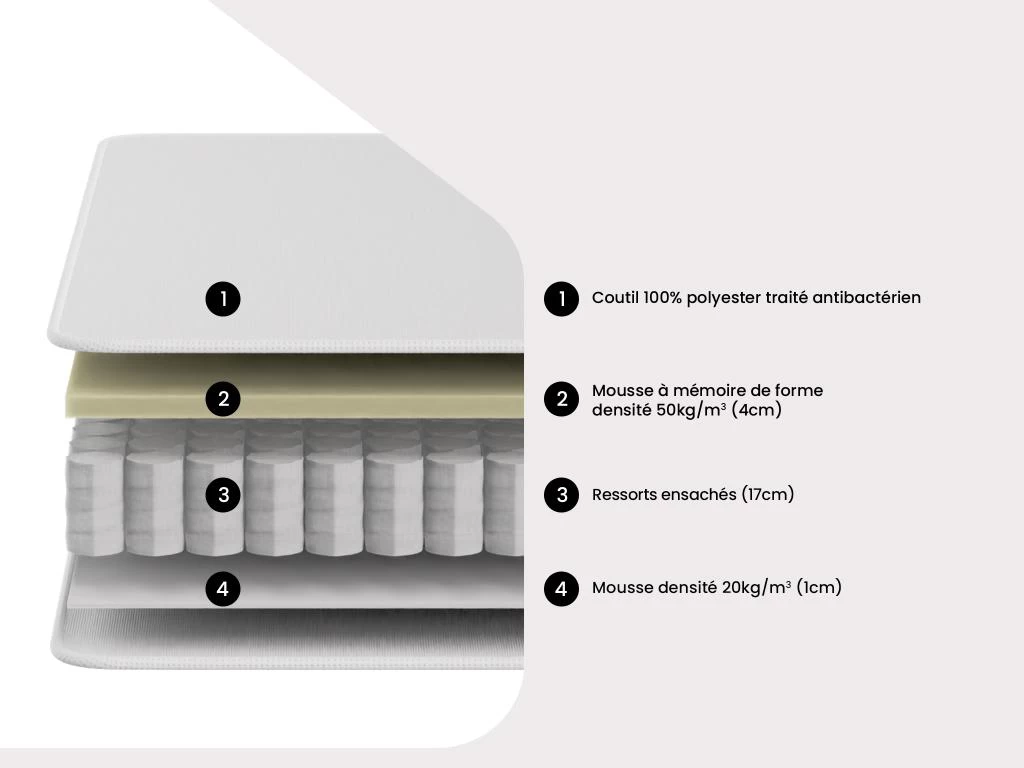 1

2

3

4

1 Coutil 100% polyester traité antibactérien

2 Mousse à mémoire de forme densité 50kg/m³ (4cm)

3 Ressorts ensachés (17cm)

4 Mousse densité 20kg/m³ (1cm)