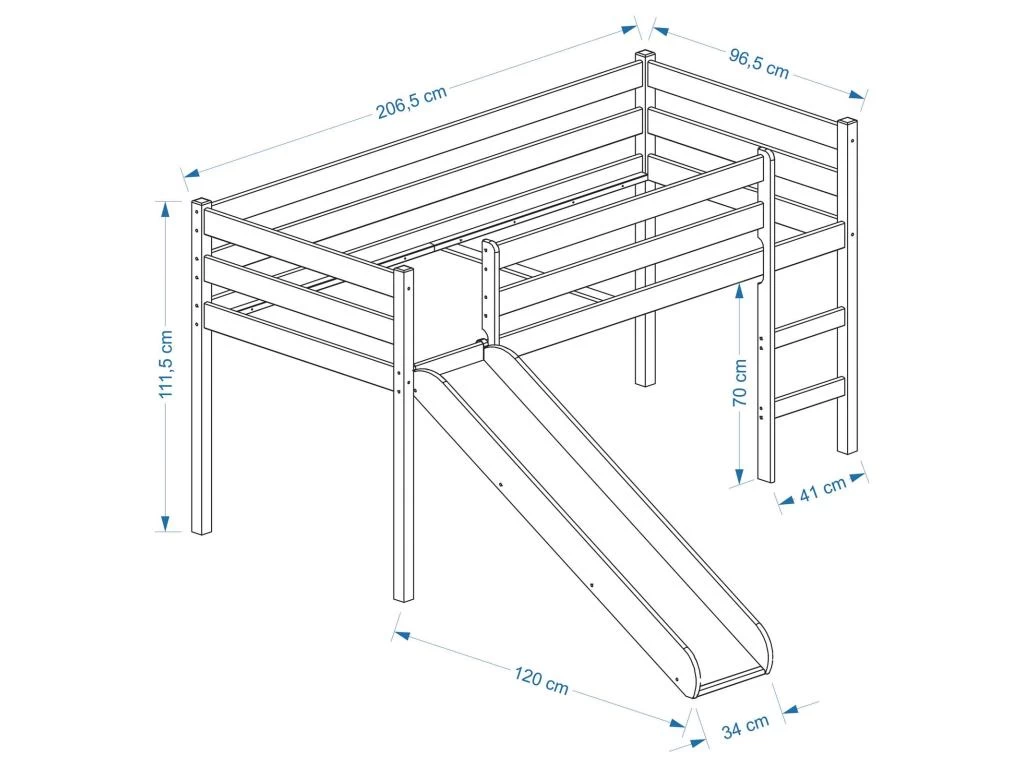 206,5 cm
96,5 cm
111,5 cm
70 cm
41 cm
120 cm
34 cm