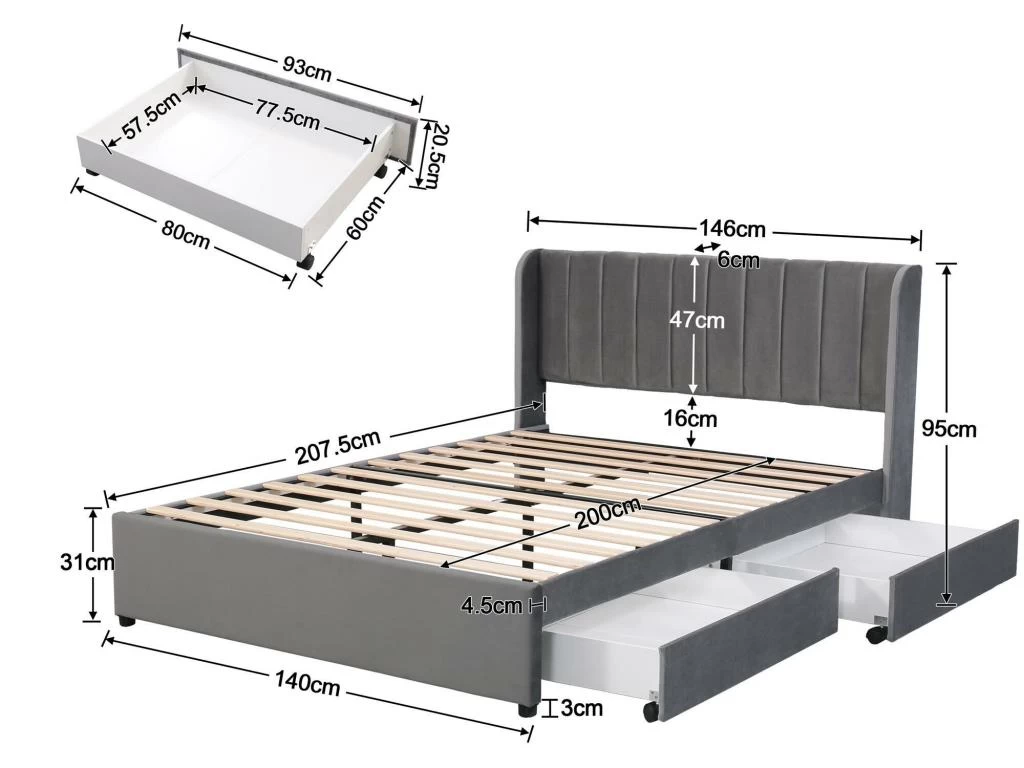 93cm
57.5cm
77.5cm
20.5cm
80cm
60cm
146cm
6cm
47cm
16cm
95cm
207.5cm
200cm
31cm
4.5cm
140cm
3cm